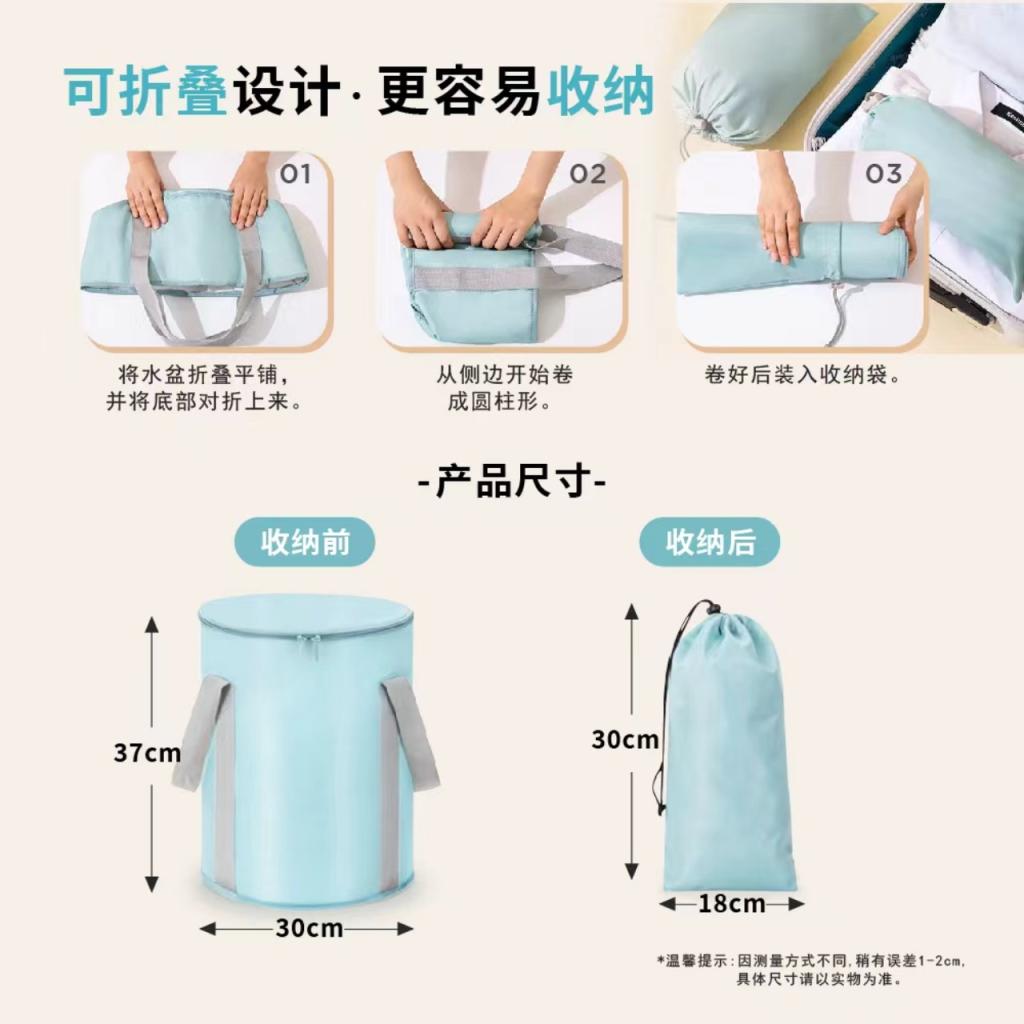 可折叠设计·更容易收纳

01
将水盆折叠平铺，并将底部对折上来。

02
从侧边开始卷成圆柱形。

03
卷好后装入收纳袋。

-产品尺寸-

收纳前

37cm

30cm

收纳后

30cm

18cm

*温馨提示：因测量方式不同，稍有误差1-2cm，具体尺寸请以实物为准。